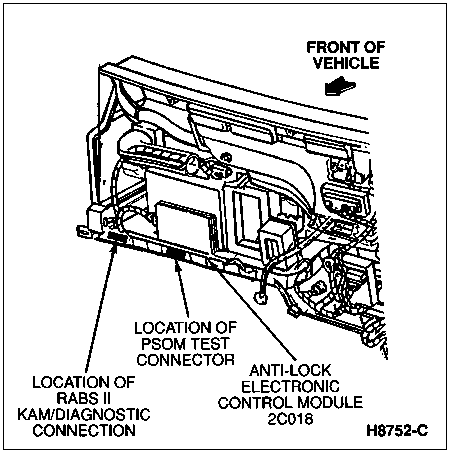 FRONT OF VEHICLE

LOCATION OF PSOM TEST CONNECTOR

LOCATION OF RABS II KAM/DIAGNOSTIC CONNECTION

ANTI-LOCK ELECTRONIC CONTROL MODULE 2C018

H8752-C