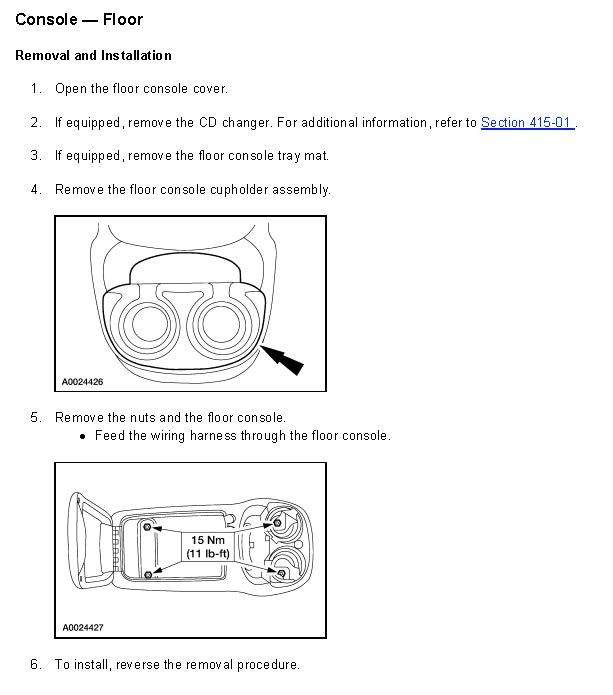 Console — Floor

Removal and Installation

1. Open the floor console cover.

2. If equipped, remove the CD changer. For additional information, refer to Section 415-01 .

3. If equipped, remove the floor console tray mat.

4. Remove the floor console cupholder assembly.

A0024426

5. Remove the nuts and the floor console.
• Feed the wiring harness through the floor console.

15 Nm
(11 lb-ft)

A0024427

6. To install, reverse the removal procedure.