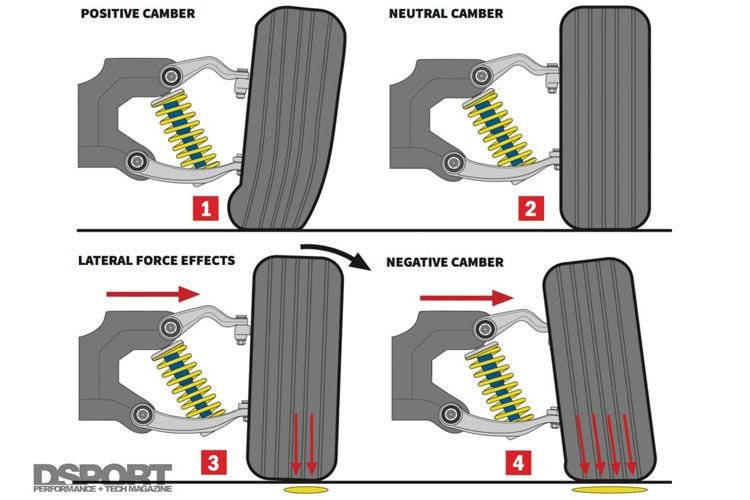 POSITIVE CAMBER

1

NEUTRAL CAMBER

2

LATERAL FORCE EFFECTS

3

NEGATIVE CAMBER

4

DSPORT
PERFORMANCE + TECH MAGAZINE