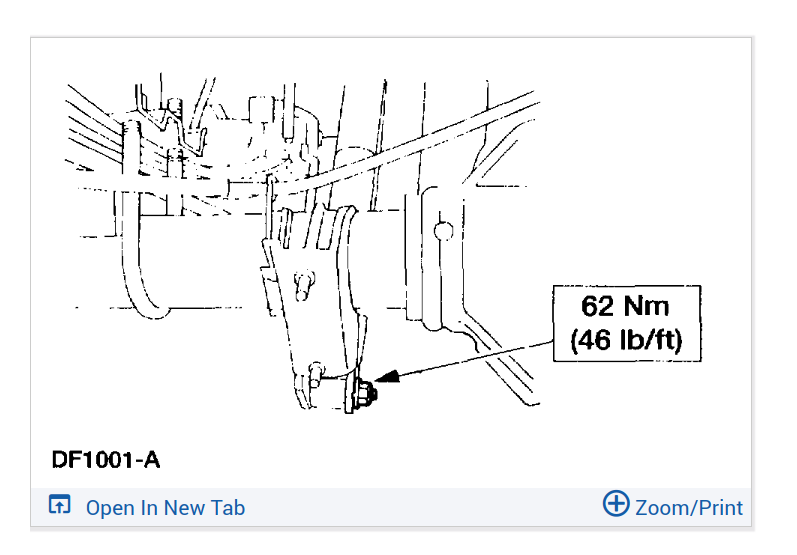 62 Nm
(46 lb/ft)

DF1001-A

Open In New Tab

Zoom/Print