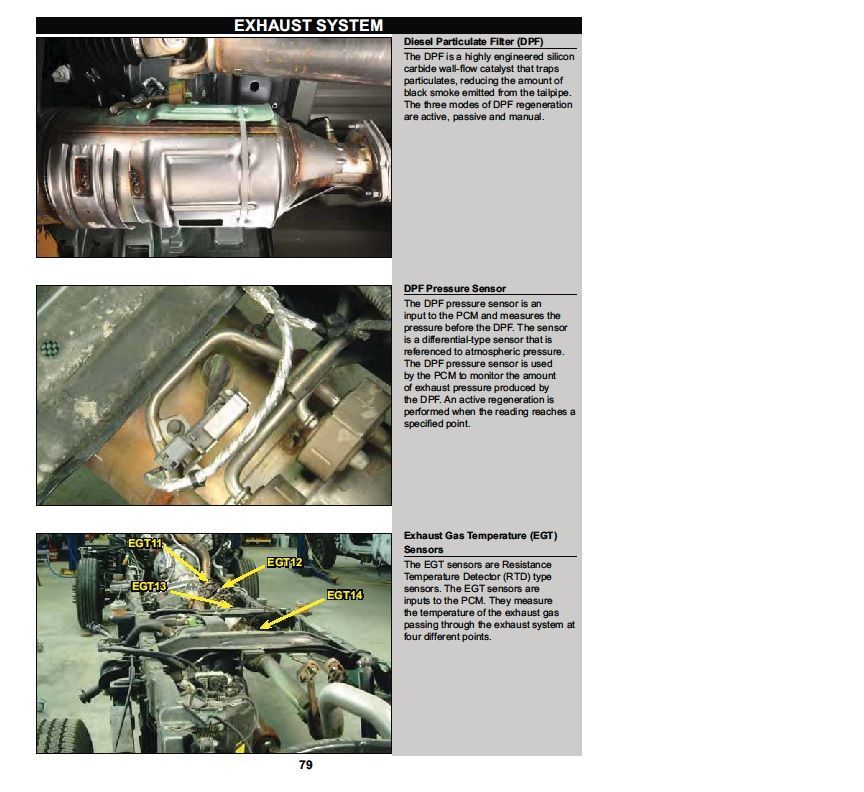 EXHAUST SYSTEM

Diesel Particulate Filter (DPF)

The DPF is a highly engineered silicon carbide wall-flow catalyst that traps particulates, reducing the amount of black smoke emitted from the tailpipe. The three modes of DPF regeneration are active, passive and manual.

DPF Pressure Sensor

The DPF pressure sensor is an input to the PCM and measures the pressure before the DPF. The sensor is a differential-type sensor that is referenced to atmospheric pressure. The DPF pressure sensor is used by the PCM to monitor the amount of exhaust pressure produced by the DPF. An active regeneration is performed when the reading reaches a specified point.

EGT11
EGT12
EGT13
EGT14

Exhaust Gas Temperature (EGT) Sensors

The EGT sensors are Resistance Temperature Detector (RTD) type sensors. The EGT sensors are inputs to the PCM. They measure the temperature of the exhaust gas passing through the exhaust system at four different points.

79