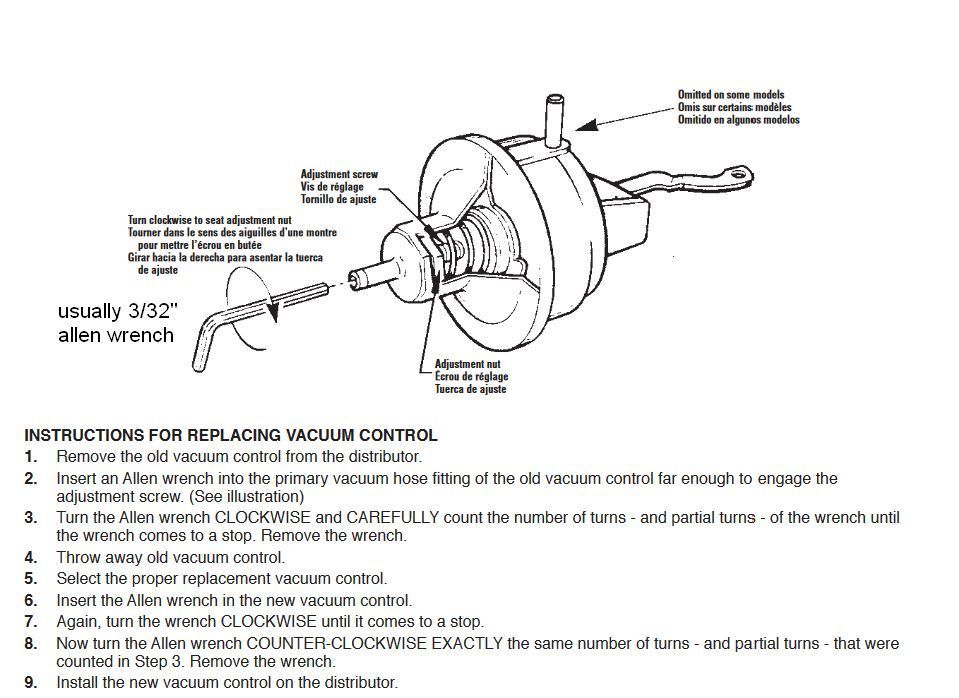 Omitted on some models
Omis sur certains modèles
Omitido en algunos modelos

Adjustment screw
Vis de réglage
Tornillo de ajuste

Turn clockwise to seat adjustment nut
Tourner dans le sens des aiguilles d'une montre pour mettre l'écrou en butée
Girar hacia la derecha para asentar la tuerca de ajuste

usually 3/32" allen wrench

Adjustment nut
Écrou de réglage
Tuerca de ajuste

INSTRUCTIONS FOR REPLACING VACUUM CONTROL
1. Remove the old vacuum control from the distributor.
2. Insert an Allen wrench into the primary vacuum hose fitting of the old vacuum control far enough to engage the adjustment screw. (See illustration)
3. Turn the Allen wrench CLOCKWISE and CAREFULLY count the number of turns - and partial turns - of the wrench until the wrench comes to a stop. Remove the wrench.
4. Throw away old vacuum control.
5. Select the proper replacement vacuum control.
6. Insert the Allen wrench in the new vacuum control.
7. Again, turn the wrench CLOCKWISE until it comes to a stop.
8. Now turn the Allen wrench COUNTER-CLOCKWISE EXACTLY the same number of turns - and partial turns - that were counted in Step 3. Remove the wrench.
9. Install the new vacuum control on the distributor.