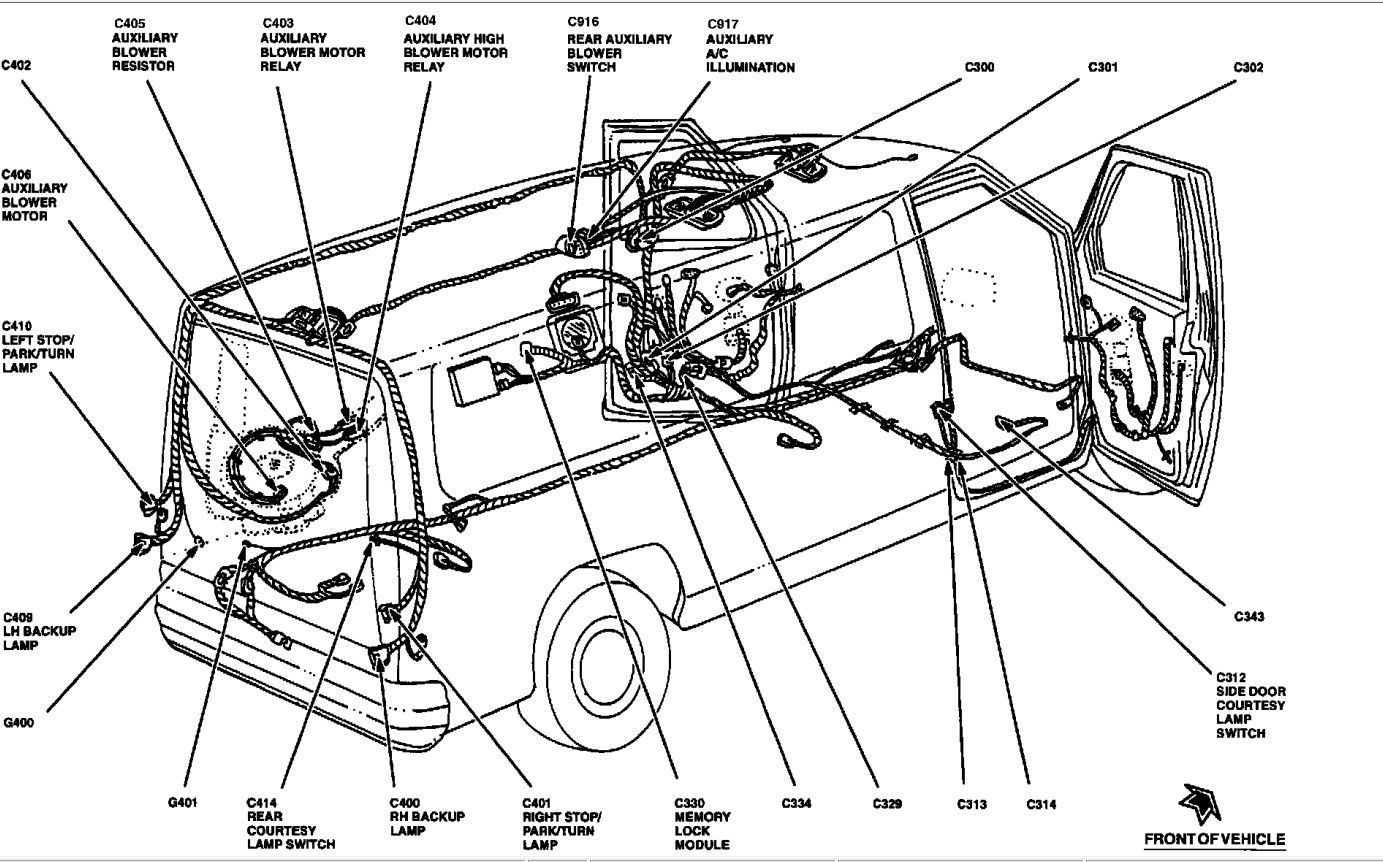 C405
AUXILIARY
BLOWER
RESISTOR

C403
AUXILIARY
BLOWER MOTOR
RELAY

C404
AUXILIARY HIGH
BLOWER MOTOR
RELAY

C916
REAR AUXILIARY
BLOWER
SWITCH

C917
AUXILIARY
A/C
ILLUMINATION

C402

C300

C301

C302

C406
AUXILIARY
BLOWER
MOTOR

C410
LEFT STOP/
PARK/TURN
LAMP

C409
LH BACKUP
LAMP

G400

C343

C312
SIDE DOOR
COURTESY
LAMP
SWITCH

G401

C414
REAR
COURTESY
LAMP SWITCH

C400
RH BACKUP
LAMP

C401
RIGHT STOP/
PARK/TURN
LAMP

C330
MEMORY
LOCK
MODULE

C334

C329

C313

C314

FRONT OF VEHICLE