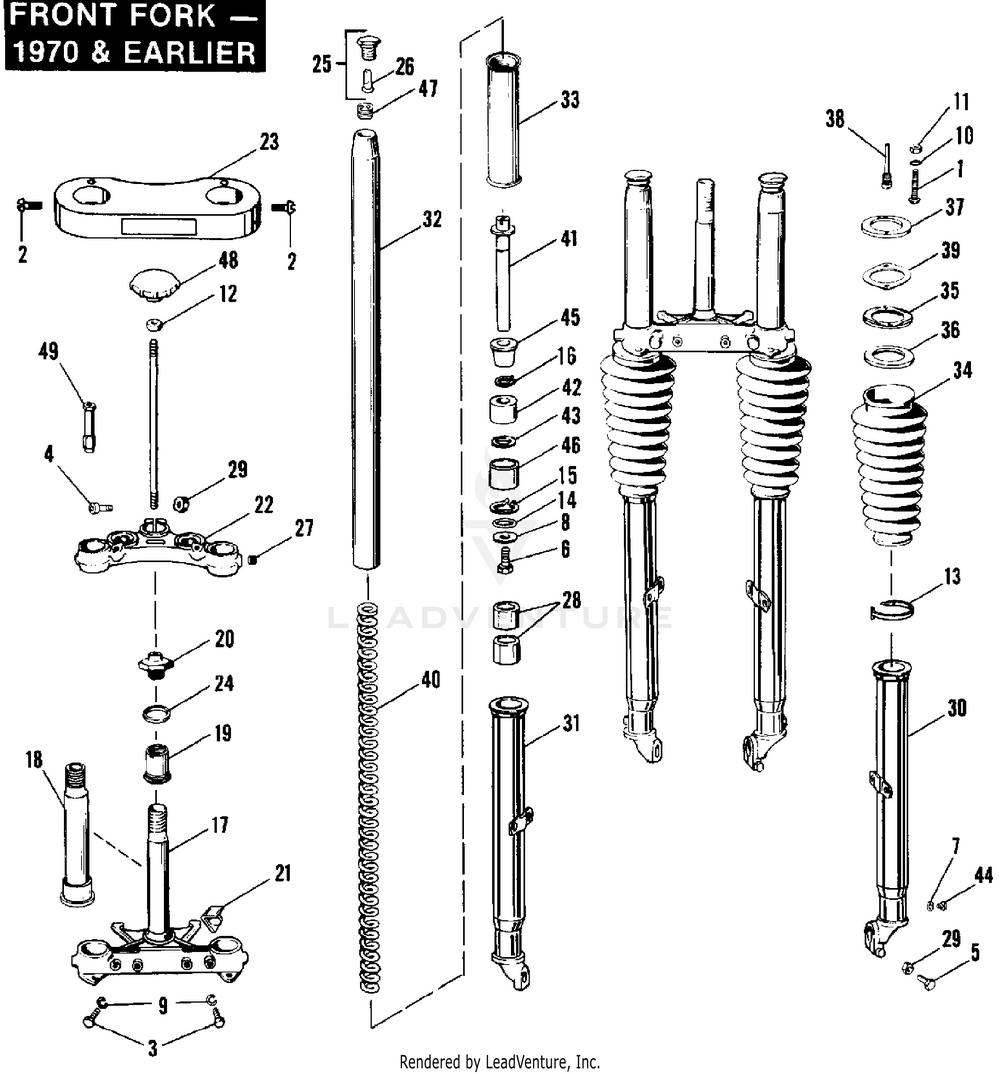 FRONT FORK — 1970 & EARLIER

25
26
47
23
2
2
48
12
49
4
29
22
27
20
24
19
18
17
21
9
3
32
40
33
41
45
16
42
43
46
15
14
8
6
28
31
LEADVENTURE
38
11
10
1
37
39
35
36
34
13
30
7
44
29
5

Rendered by LeadVenture, Inc.