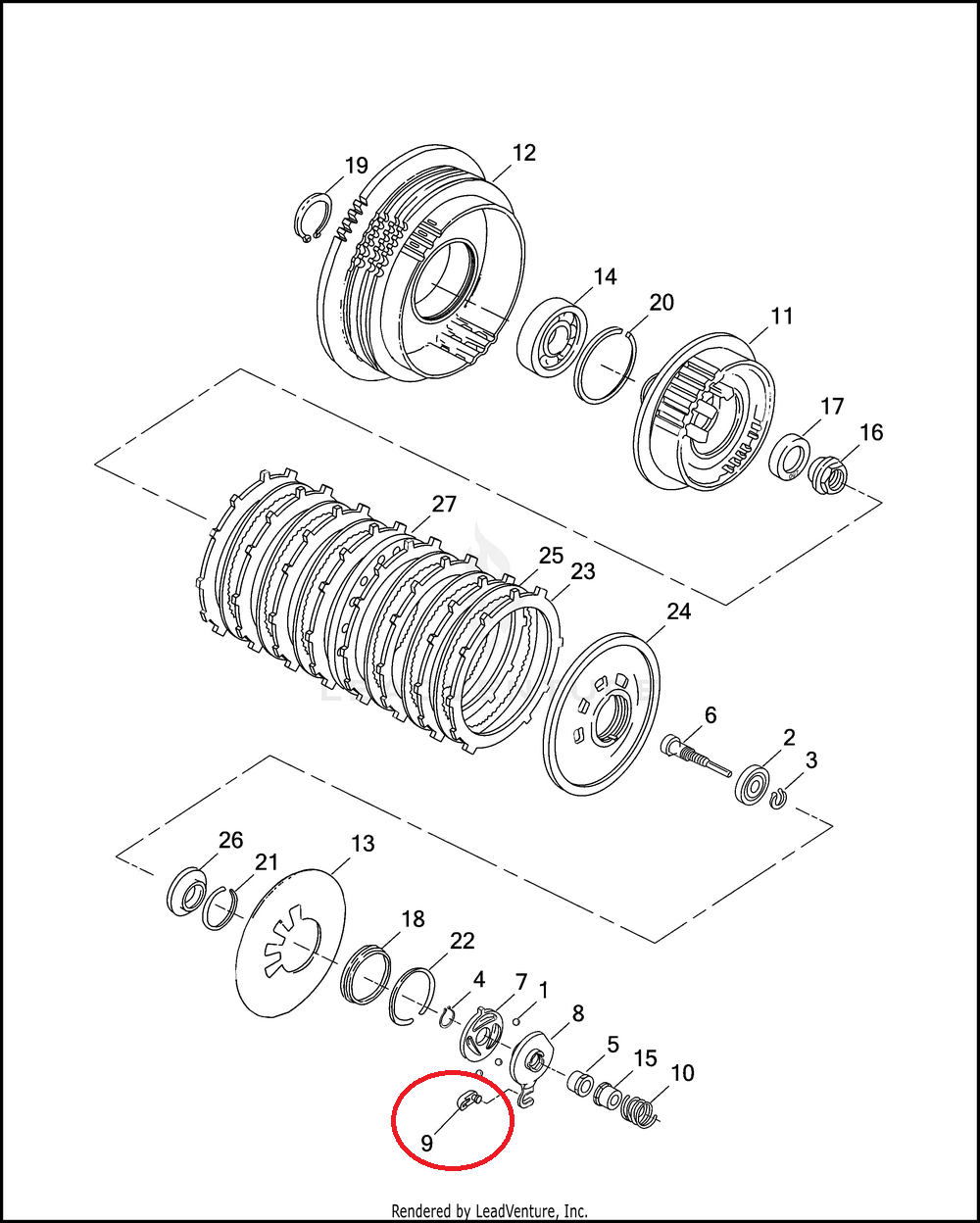 19
12
14
20
11
17
16
27
25
23
24
6
2
3
26
21
13
18
22
4
7
1
8
5
15
10
9

Rendered by LeadVenture, Inc.