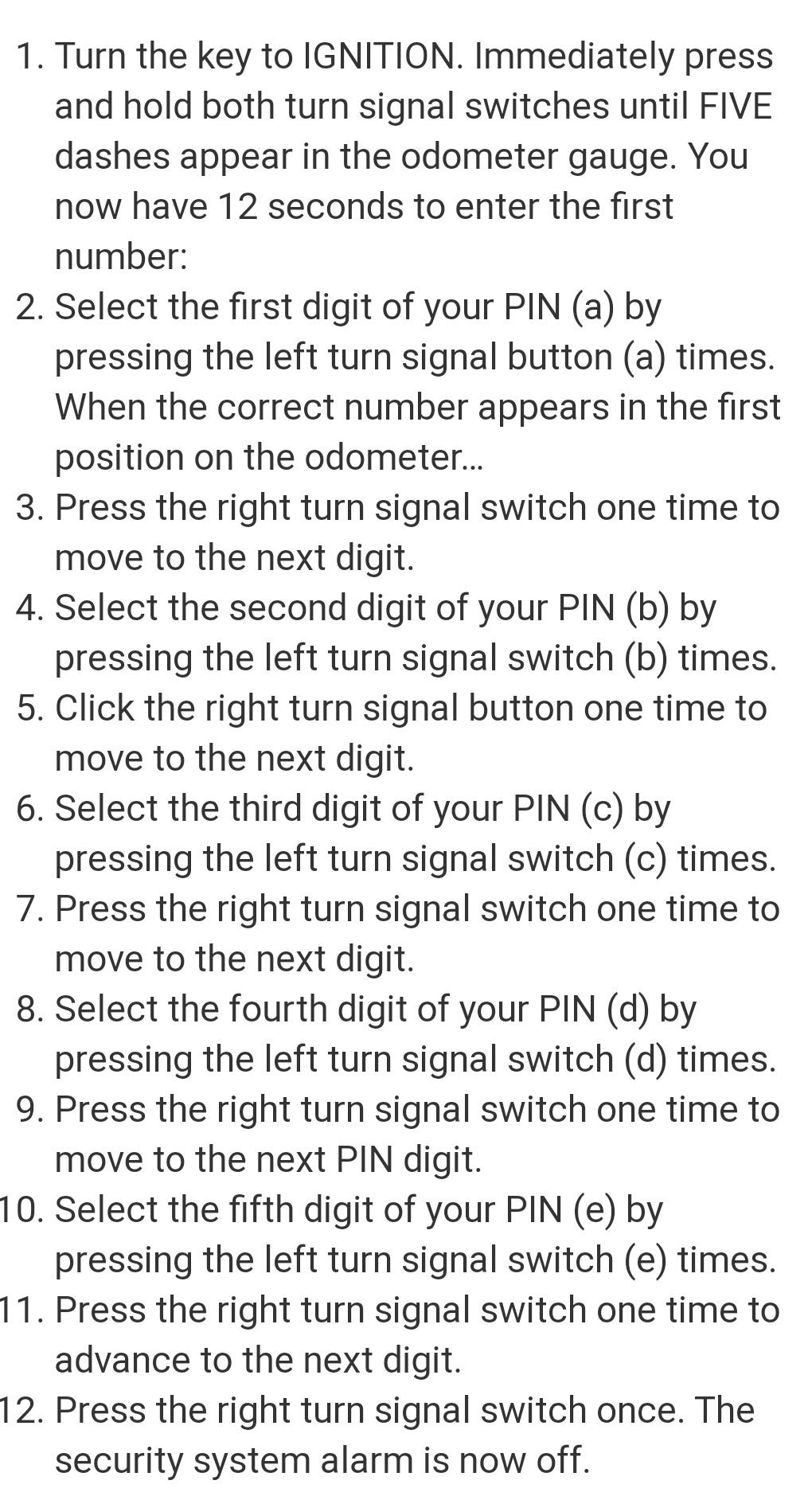 1. Turn the key to IGNITION. Immediately press and hold both turn signal switches until FIVE dashes appear in the odometer gauge. You now have 12 seconds to enter the first number:
2. Select the first digit of your PIN (a) by pressing the left turn signal button (a) times. When the correct number appears in the first position on the odometer...
3. Press the right turn signal switch one time to move to the next digit.
4. Select the second digit of your PIN (b) by pressing the left turn signal switch (b) times.
5. Click the right turn signal button one time to move to the next digit.
6. Select the third digit of your PIN (c) by pressing the left turn signal switch (c) times.
7. Press the right turn signal switch one time to move to the next digit.
8. Select the fourth digit of your PIN (d) by pressing the left turn signal switch (d) times.
9. Press the right turn signal switch one time to move to the next PIN digit.
10. Select the fifth digit of your PIN (e) by pressing the left turn signal switch (e) times.
11. Press the right turn signal switch one time to advance to the next digit.
12. Press the right turn signal switch once. The security system alarm is now off.