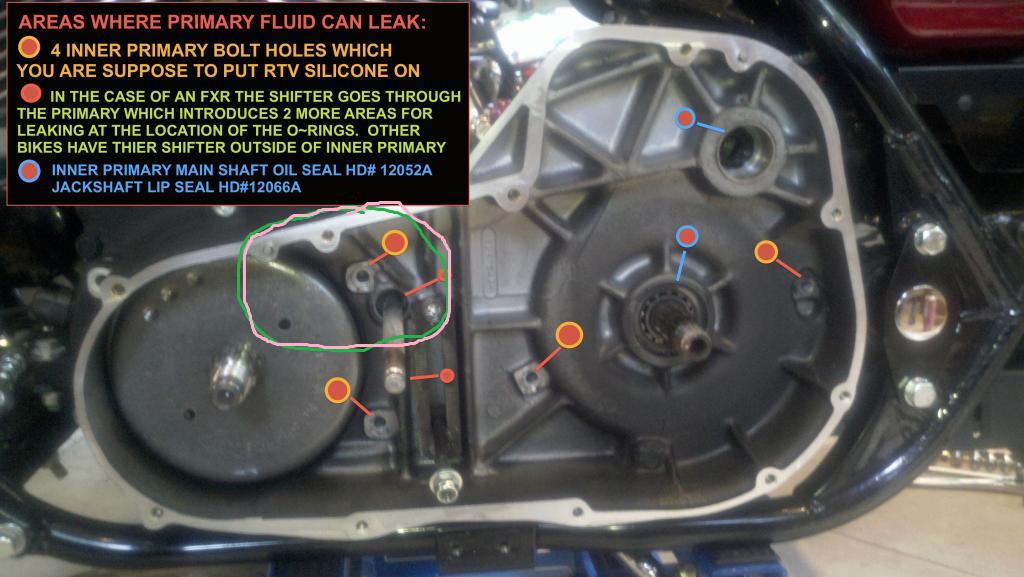 AREAS WHERE PRIMARY FLUID CAN LEAK:

4 INNER PRIMARY BOLT HOLES WHICH YOU ARE SUPPOSE TO PUT RTV SILICONE ON

IN THE CASE OF AN FXR THE SHIFTER GOES THROUGH THE PRIMARY WHICH INTRODUCES 2 MORE AREAS FOR LEAKING AT THE LOCATION OF THE O~RINGS. OTHER BIKES HAVE THIER SHIFTER OUTSIDE OF INNER PRIMARY

INNER PRIMARY MAIN SHAFT OIL SEAL HD# 12052A JACKSHAFT LIP SEAL HD#12066A