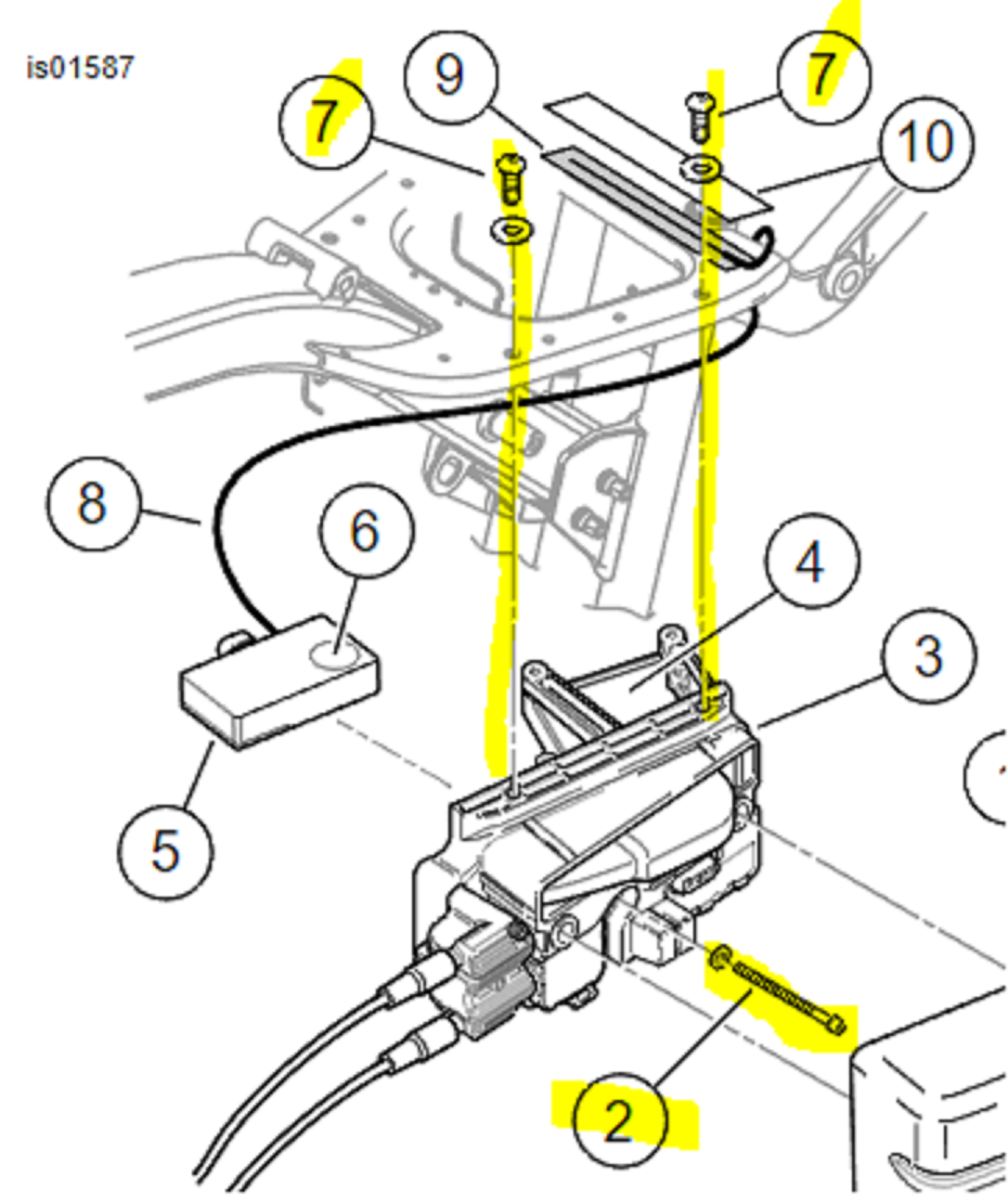 is01587

7

9

7

10

8

6

4

3

5

2