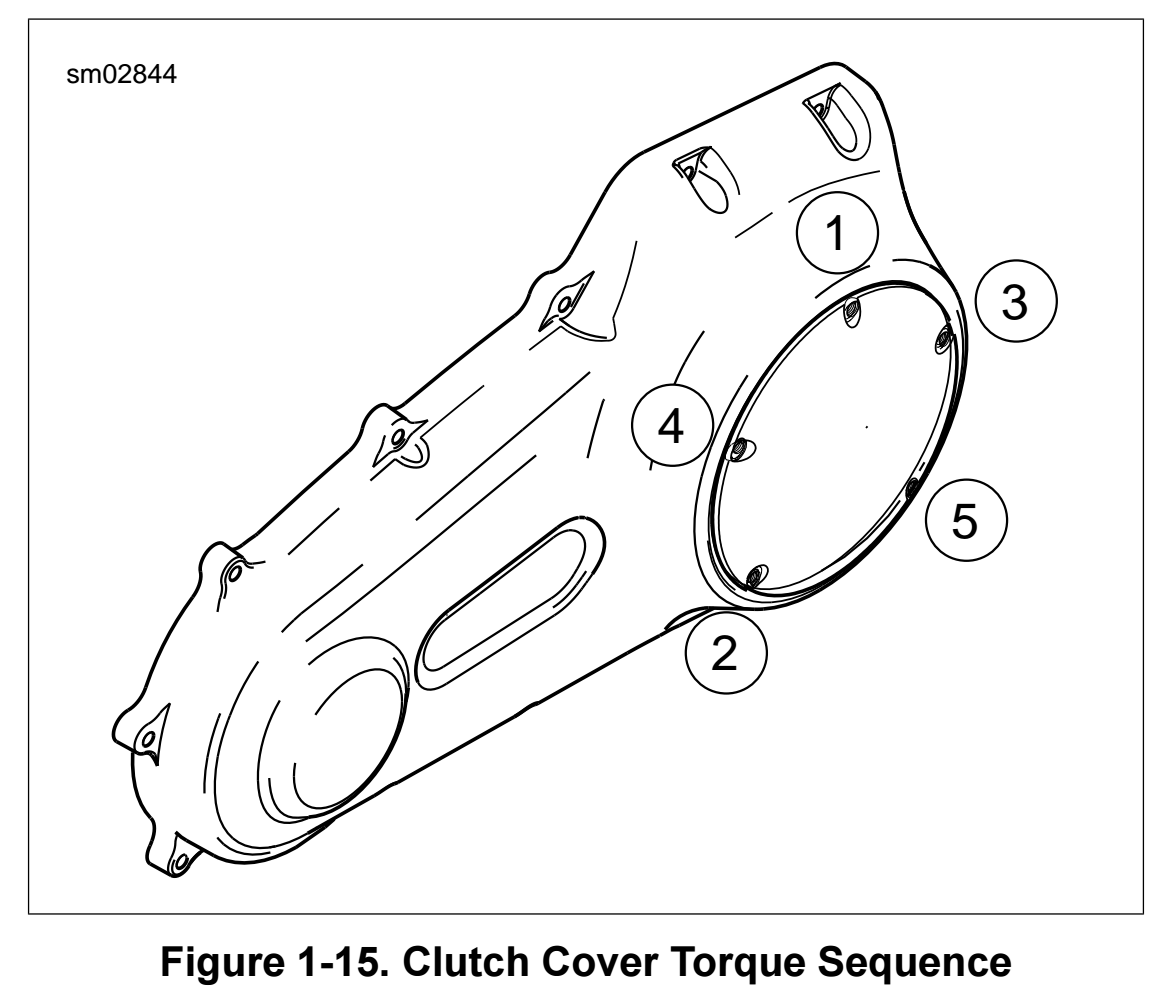 sm02844

1

3

4

5

2

Figure 1-15. Clutch Cover Torque Sequence