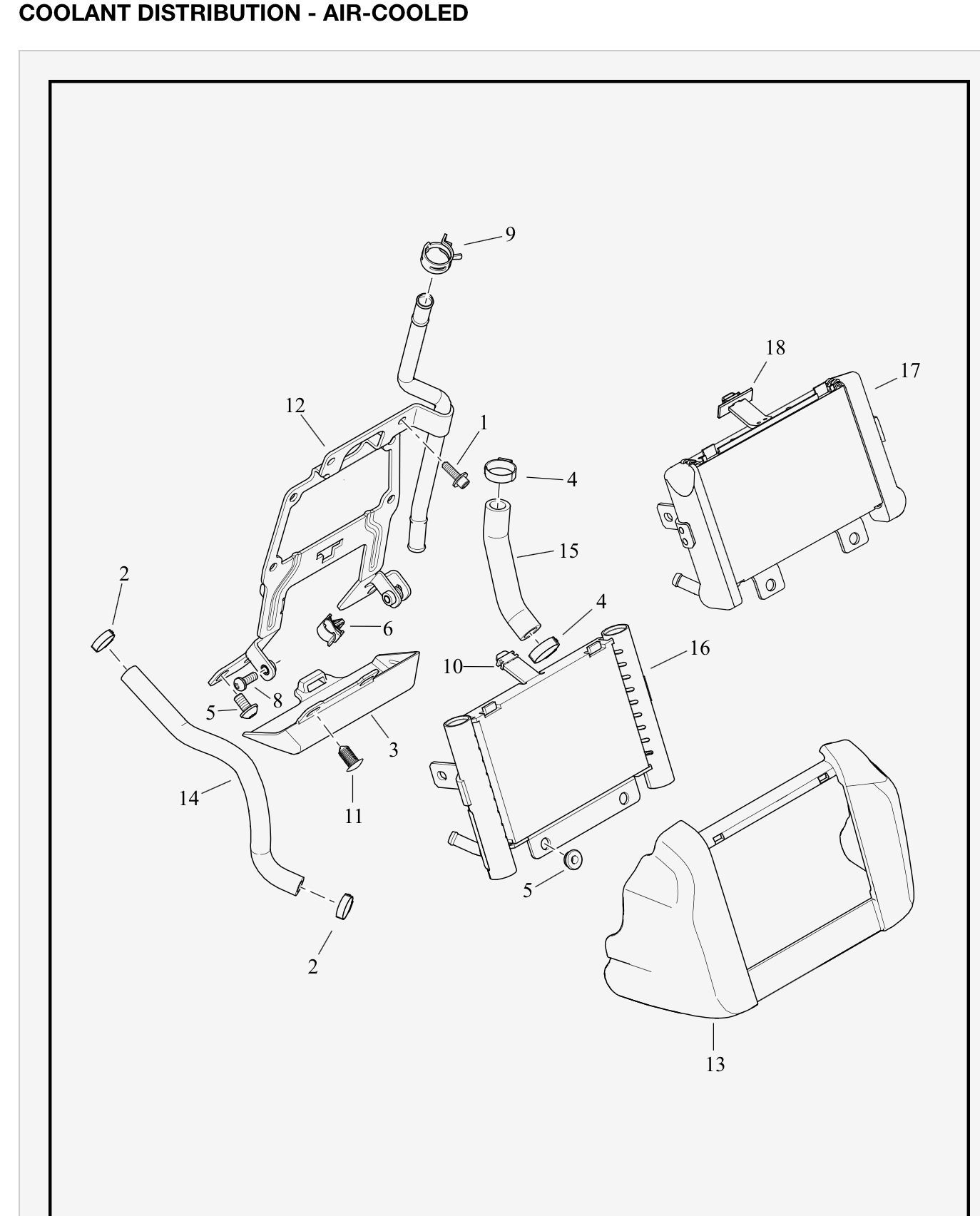 COOLANT DISTRIBUTION - AIR-COOLED

9
18
17
12
1
4
15
2
4
6
16
10
8
5
3
14
11
5
2
13