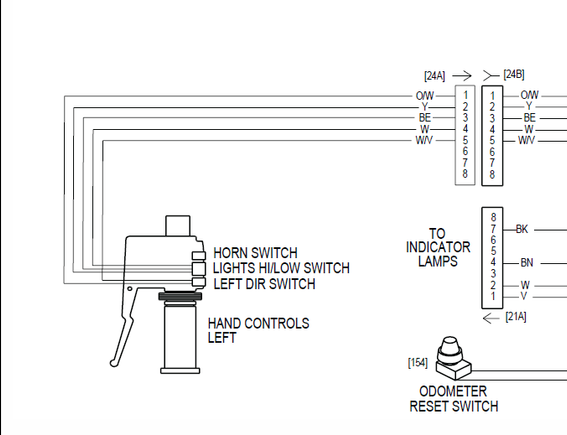 [24A]
[24B]

O/W
Y
BE
W
W/V

1
2
3
4
5
6
7
8

1
2
3
4
5
6
7
8

O/W
Y
BE
W
W/V

HORN SWITCH
LIGHTS HI/LOW SWITCH
LEFT DIR SWITCH

HAND CONTROLS
LEFT

TO
INDICATOR
LAMPS

8
7
6
5
4
3
2
1

BK
BN
W
V

[21A]

[154]

ODOMETER
RESET SWITCH