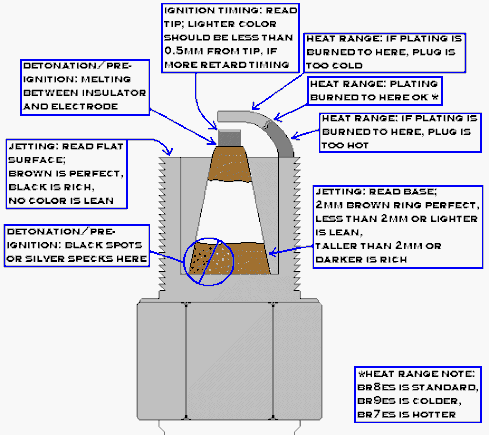 IGNITION TIMING: READ TIP; LIGHTER COLOR SHOULD BE LESS THAN 0.5MM FROM TIP, IF MORE RETARD TIMING

HEAT RANGE: IF PLATING IS BURNED TO HERE, PLUG IS TOO COLD

DETONATION/PRE-IGNITION: MELTING BETWEEN INSULATOR AND ELECTRODE

HEAT RANGE: PLATING BURNED TO HERE OK *

HEAT RANGE: IF PLATING IS BURNED TO HERE, PLUG IS TOO HOT

JETTING: READ FLAT SURFACE;
BROWN IS PERFECT,
BLACK IS RICH,
NO COLOR IS LEAN

JETTING: READ BASE;
2MM BROWN RING PERFECT,
LESS THAN 2MM OR LIGHTER IS LEAN,
TALLER THAN 2MM OR DARKER IS RICH

DETONATION/PRE-IGNITION: BLACK SPOTS OR SILVER SPECKS HERE

*HEAT RANGE NOTE:
BR8ES IS STANDARD,
BR9ES IS COLDER,
BR7ES IS HOTTER