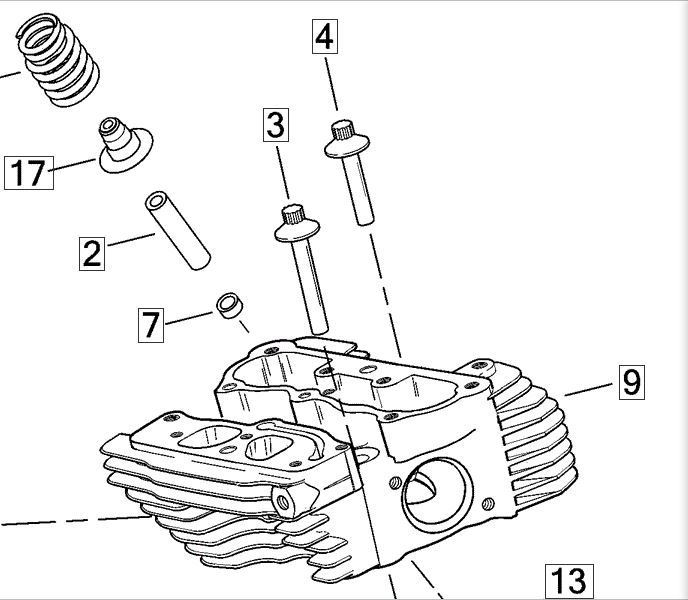 4
3
17
2
7
9
13