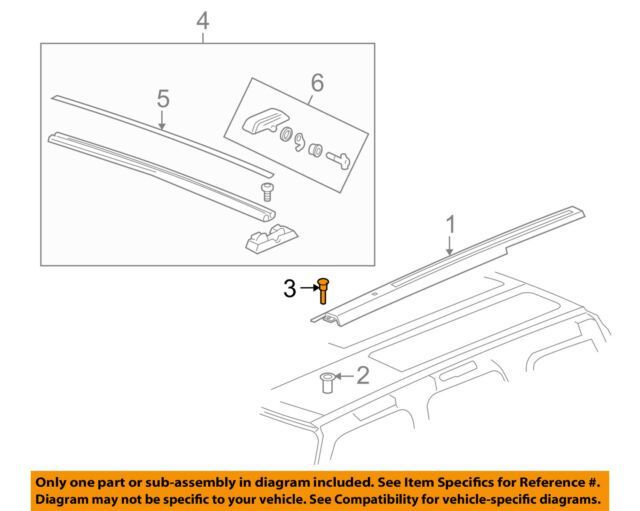 4
5
6
1
3
2

Only one part or sub-assembly in diagram included. See Item Specifics for Reference #.
Diagram may not be specific to your vehicle. See Compatibility for vehicle-specific diagrams.