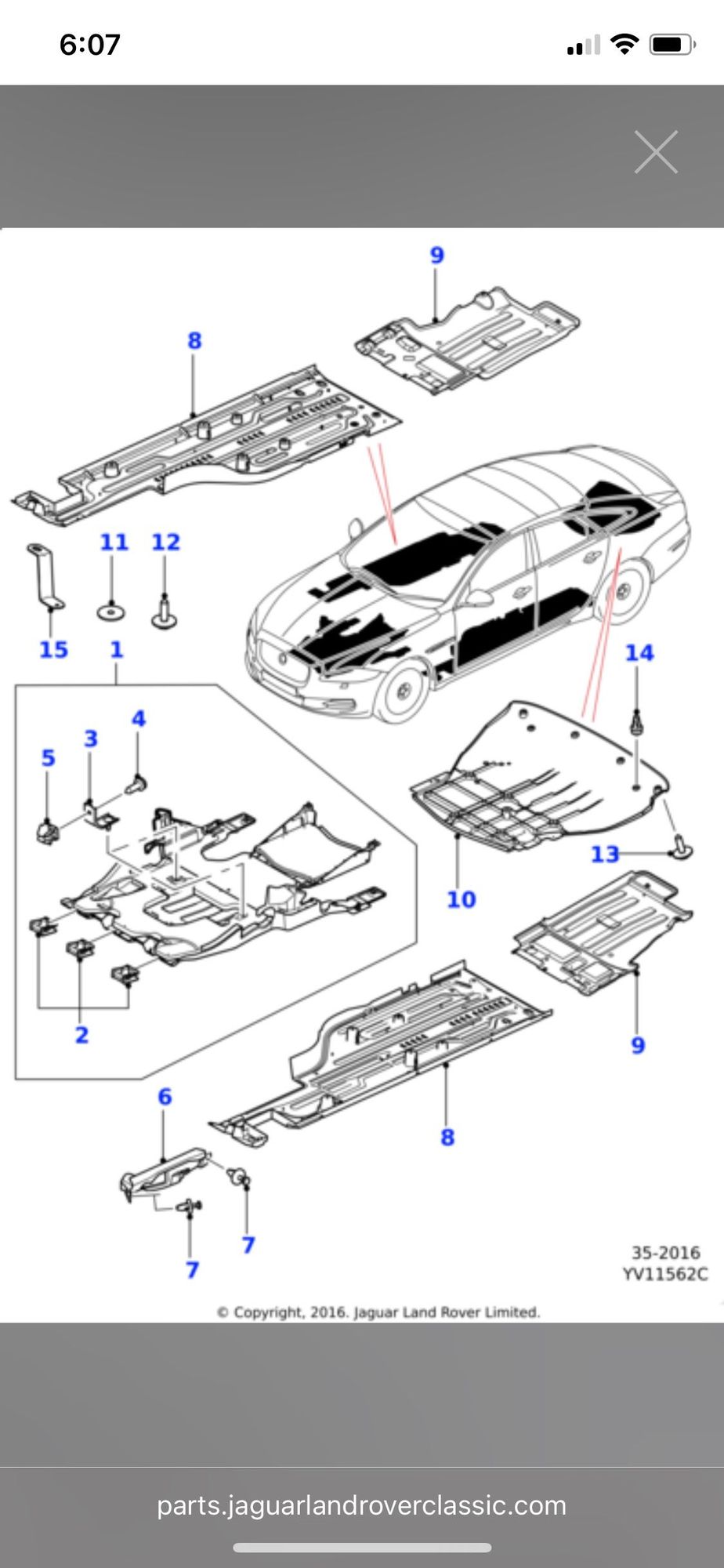 6:07

9

8

11 12

15 1

14

4

3

5

13

10

2

9

6

8

7

7

35-2016
YV11562C

© Copyright, 2016. Jaguar Land Rover Limited.

parts.jaguarlandroverclassic.com