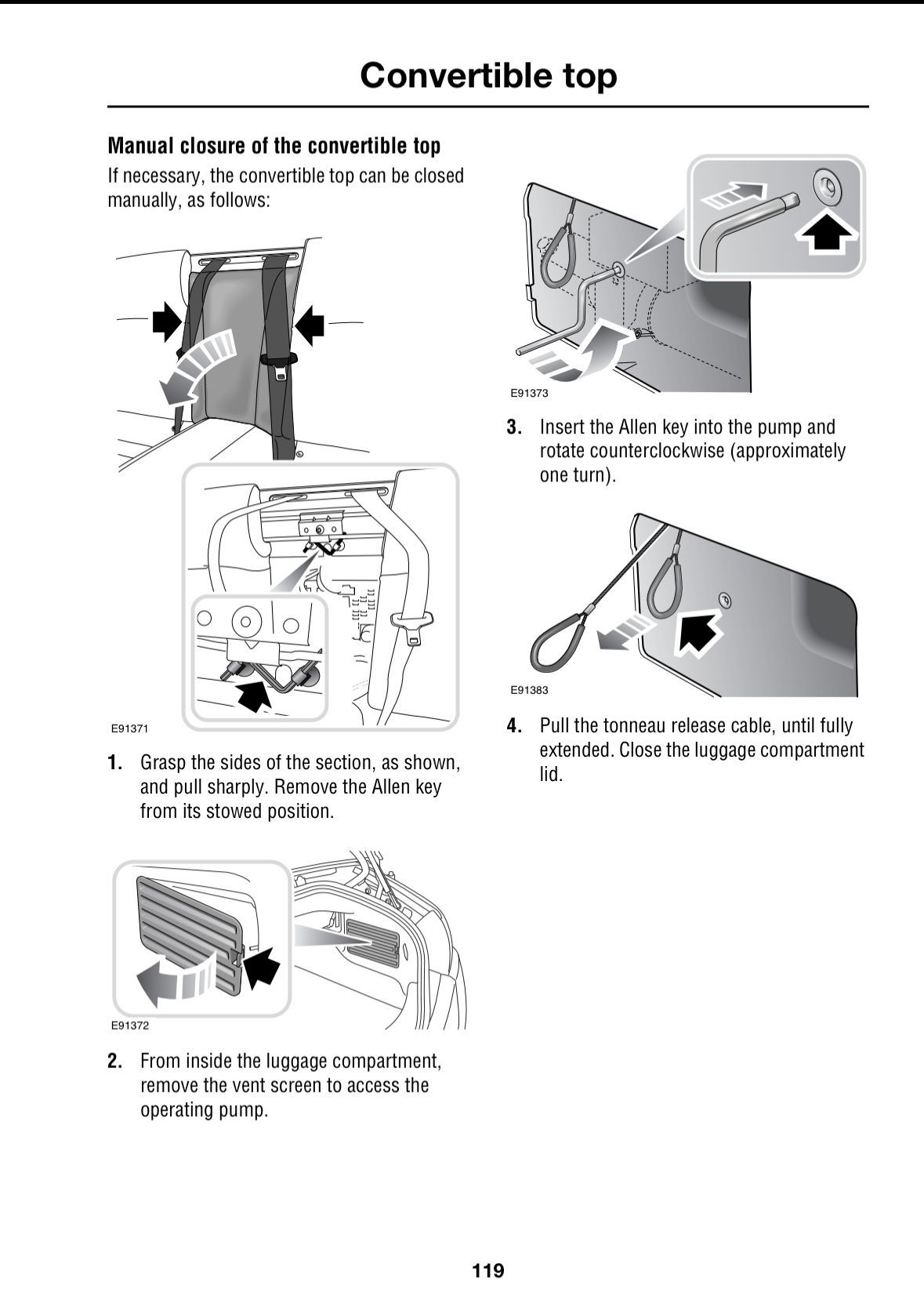 Convertible top

Manual closure of the convertible top

If necessary, the convertible top can be closed manually, as follows:

E91371

1. Grasp the sides of the section, as shown, and pull sharply. Remove the Allen key from its stowed position.

E91372

2. From inside the luggage compartment, remove the vent screen to access the operating pump.

E91373

3. Insert the Allen key into the pump and rotate counterclockwise (approximately one turn).

E91383

4. Pull the tonneau release cable, until fully extended. Close the luggage compartment lid.

119