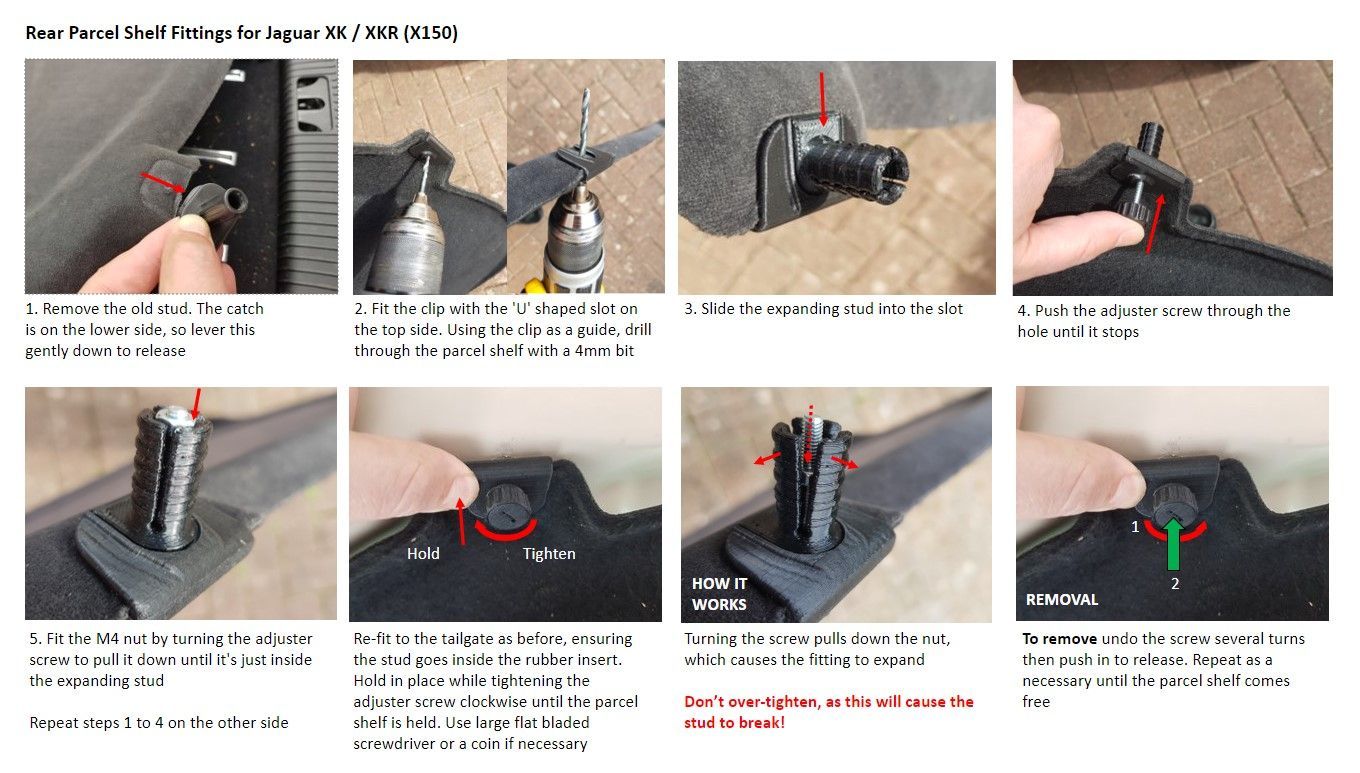 Rear Parcel Shelf Fittings for Jaguar XK / XKR (X150)

1. Remove the old stud. The catch is on the lower side, so lever this gently down to release

2. Fit the clip with the 'U' shaped slot on the top side. Using the clip as a guide, drill through the parcel shelf with a 4mm bit

3. Slide the expanding stud into the slot

4. Push the adjuster screw through the hole until it stops

5. Fit the M4 nut by turning the adjuster screw to pull it down until it's just inside the expanding stud

Repeat steps 1 to 4 on the other side

Hold

Tighten

Re-fit to the tailgate as before, ensuring the stud goes inside the rubber insert. Hold in place while tightening the adjuster screw clockwise until the parcel shelf is held. Use large flat bladed screwdriver or a coin if necessary

HOW IT WORKS

Turning the screw pulls down the nut, which causes the fitting to expand

Don't over-tighten, as this will cause the stud to break!

1

2

REMOVAL

To remove undo the screw several turns then push in to release. Repeat as a necessary until the parcel shelf comes free