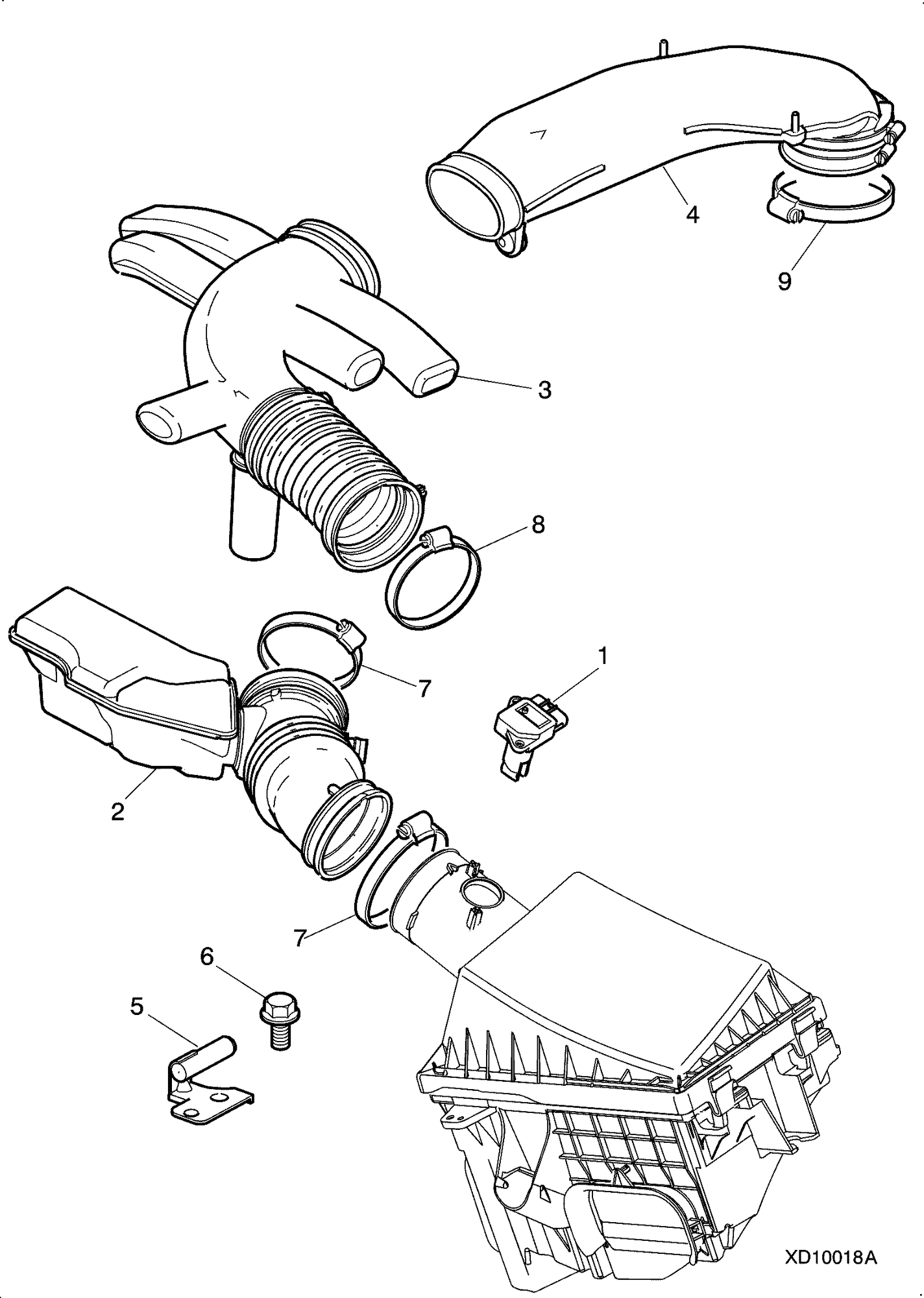 4
9
3
8
1
7
2
7
6
5
XD10018A