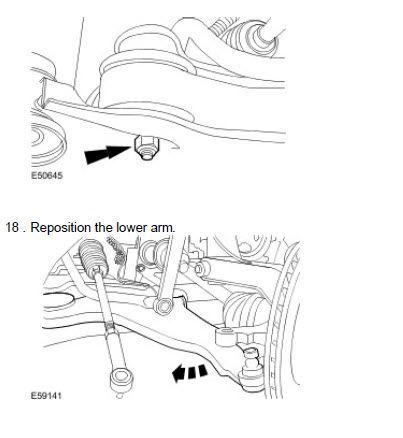 E50645

18 . Reposition the lower arm.

E59141