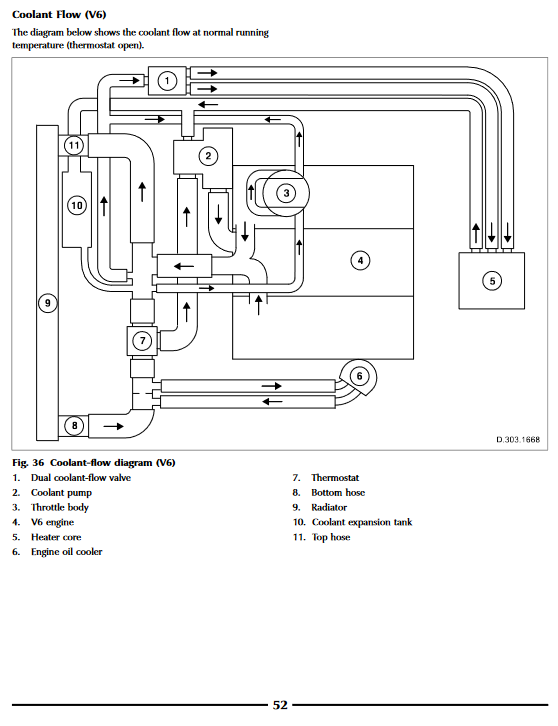 Coolant Flow (V6)

The diagram below shows the coolant flow at normal running temperature (thermostat open).

1
2
3
4
5
6
7
8
9
10
11

D.303.1668

Fig. 36 Coolant-flow diagram (V6)

1. Dual coolant-flow valve
2. Coolant pump
3. Throttle body
4. V6 engine
5. Heater core
6. Engine oil cooler

7. Thermostat
8. Bottom hose
9. Radiator
10. Coolant expansion tank
11. Top hose

52