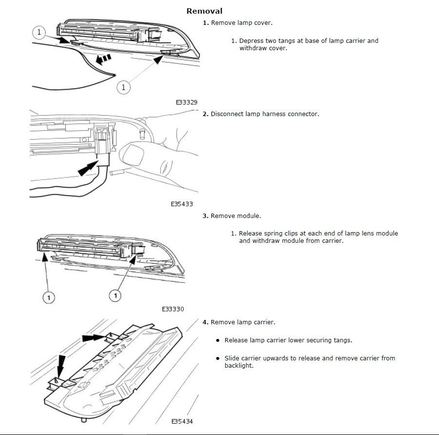 Removal

1

1

E33329

1. Remove lamp cover.

1. Depress two tangs at base of lamp carrier and withdraw cover.

E35433

2. Disconnect lamp harness connector.

1

1

E33330

3. Remove module.

1. Release spring clips at each end of lamp lens module and withdraw module from carrier.

E35434

4. Remove lamp carrier.

• Release lamp carrier lower securing tangs.

• Slide carrier upwards to release and remove carrier from backlight.