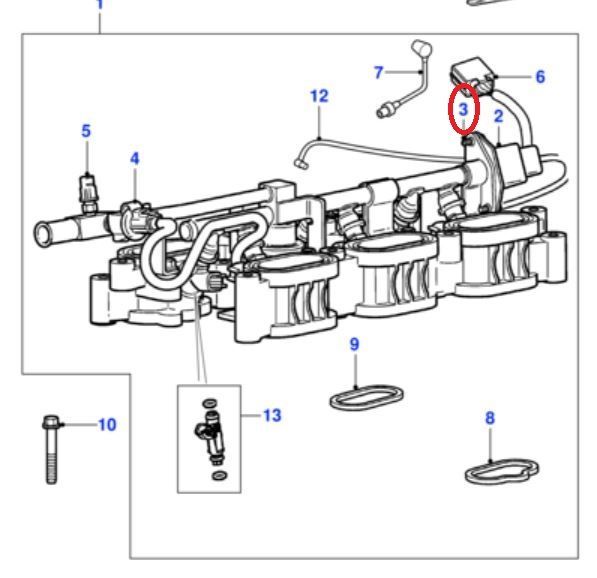 1
7
6
12
3
2
5
4
9
13
10
8