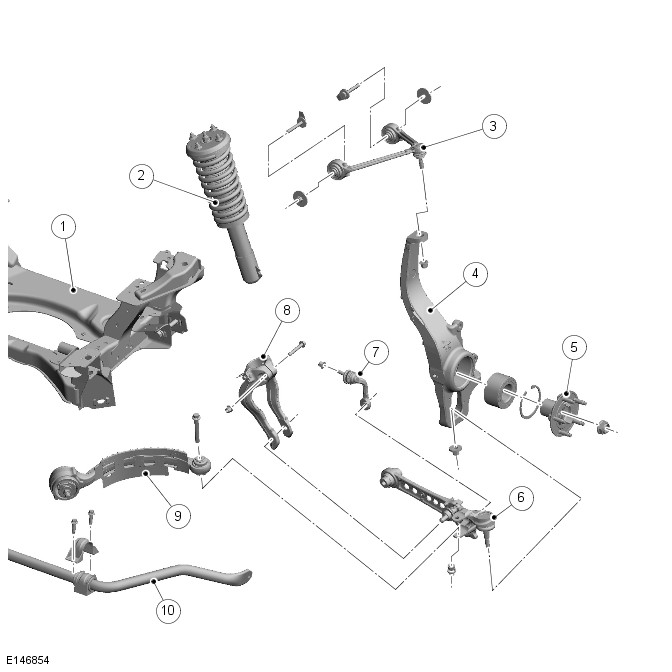 3
2
1
4
8
7
5
9
6
10
E146854