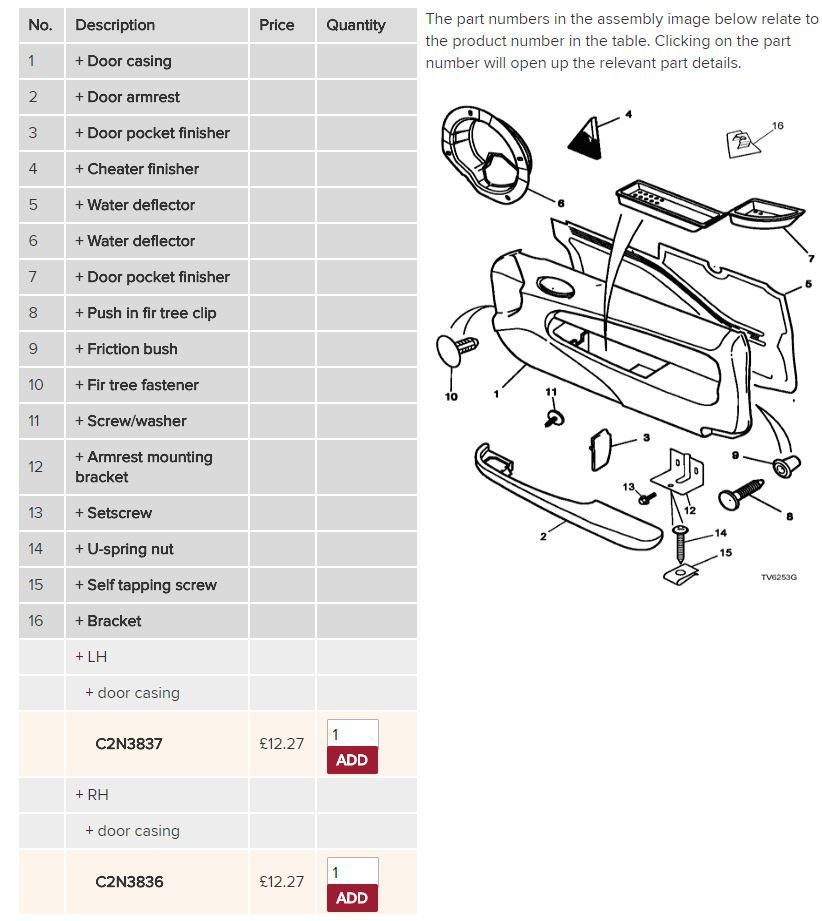 | No. | Description | Price | Quantity |
|---|---|---|---|
| 1 | + Door casing | | |
| 2 | + Door armrest | | |
| 3 | + Door pocket finisher | | |
| 4 | + Cheater finisher | | |
| 5 | + Water deflector | | |
| 6 | + Water deflector | | |
| 7 | + Door pocket finisher | | |
| 8 | + Push in fir tree clip | | |
| 9 | + Friction bush | | |
| 10 | + Fir tree fastener | | |
| 11 | + Screw/washer | | |
| 12 | + Armrest mounting bracket | | |
| 13 | + Setscrew | | |
| 14 | + U-spring nut | | |
| 15 | + Self tapping screw | | |
| 16 | + Bracket | | |
| | + LH | | |
| | + door casing | | |
| | C2N3837 | £12.27 | 1 ADD |
| | + RH | | |
| | + door casing | | |
| | C2N3836 | £12.27 | 1 ADD |

The part numbers in the assembly image below relate to the product number in the table. Clicking on the part number will open up the relevant part details.

4 16 6 7 5 10 1 11 3 9 13 12 8 2 14 15 TV6253G