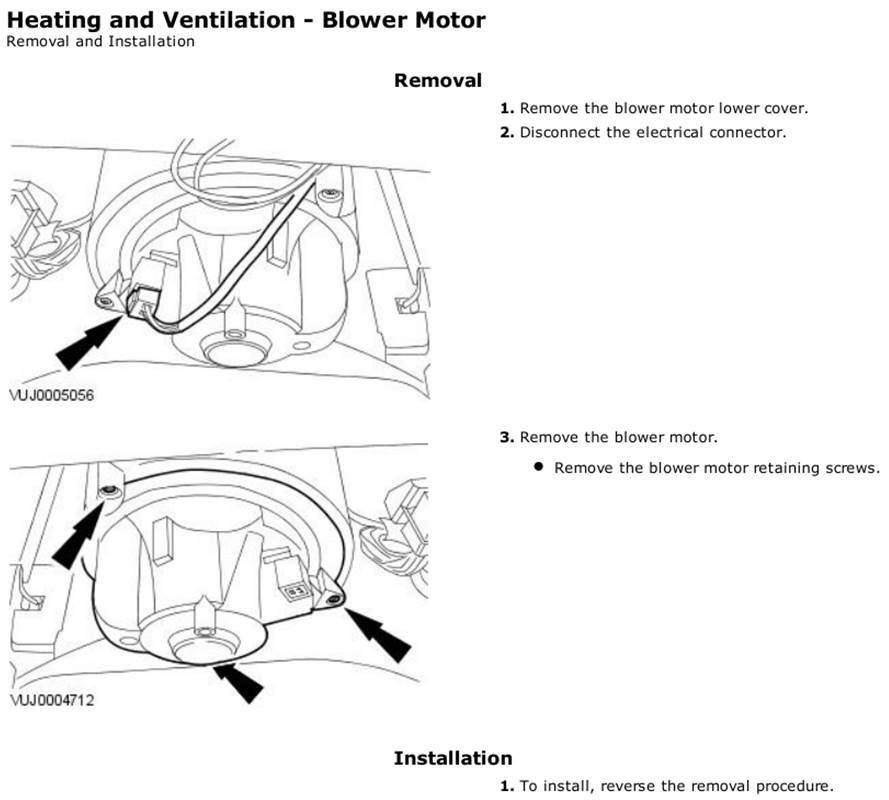 Heating and Ventilation - Blower Motor
Removal and Installation

Removal

1. Remove the blower motor lower cover.
2. Disconnect the electrical connector.

VUJ0005056

3. Remove the blower motor.
• Remove the blower motor retaining screws.

VUJ0004712

Installation

1. To install, reverse the removal procedure.