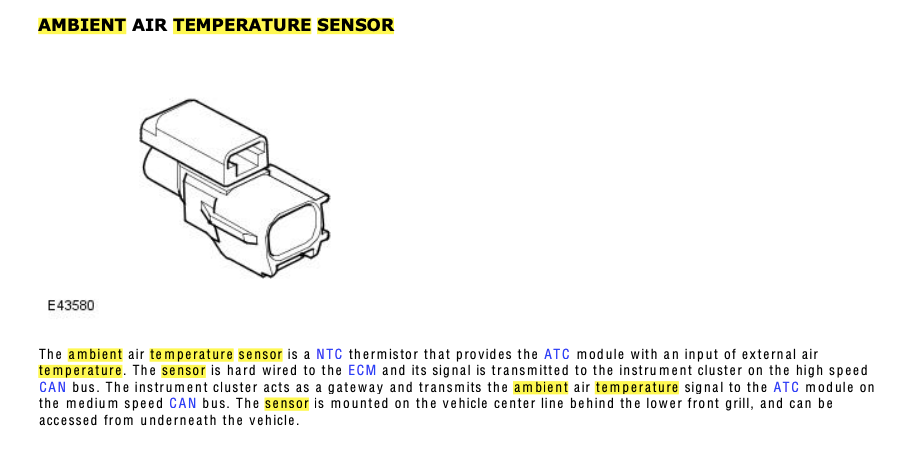 AMBIENT AIR TEMPERATURE SENSOR

E43580

The ambient air temperature sensor is a NTC thermistor that provides the ATC module with an input of external air temperature. The sensor is hard wired to the ECM and its signal is transmitted to the instrument cluster on the high speed CAN bus. The instrument cluster acts as a gateway and transmits the ambient air temperature signal to the ATC module on the medium speed CAN bus. The sensor is mounted on the vehicle center line behind the lower front grill, and can be accessed from underneath the vehicle.