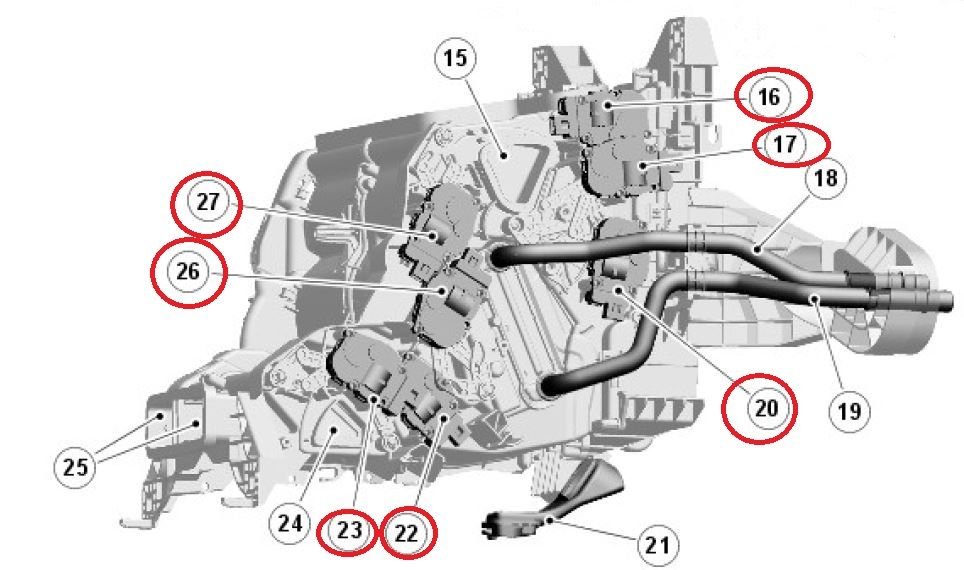 15
16
17
18
27
26
20
19
25
24
23
22
21