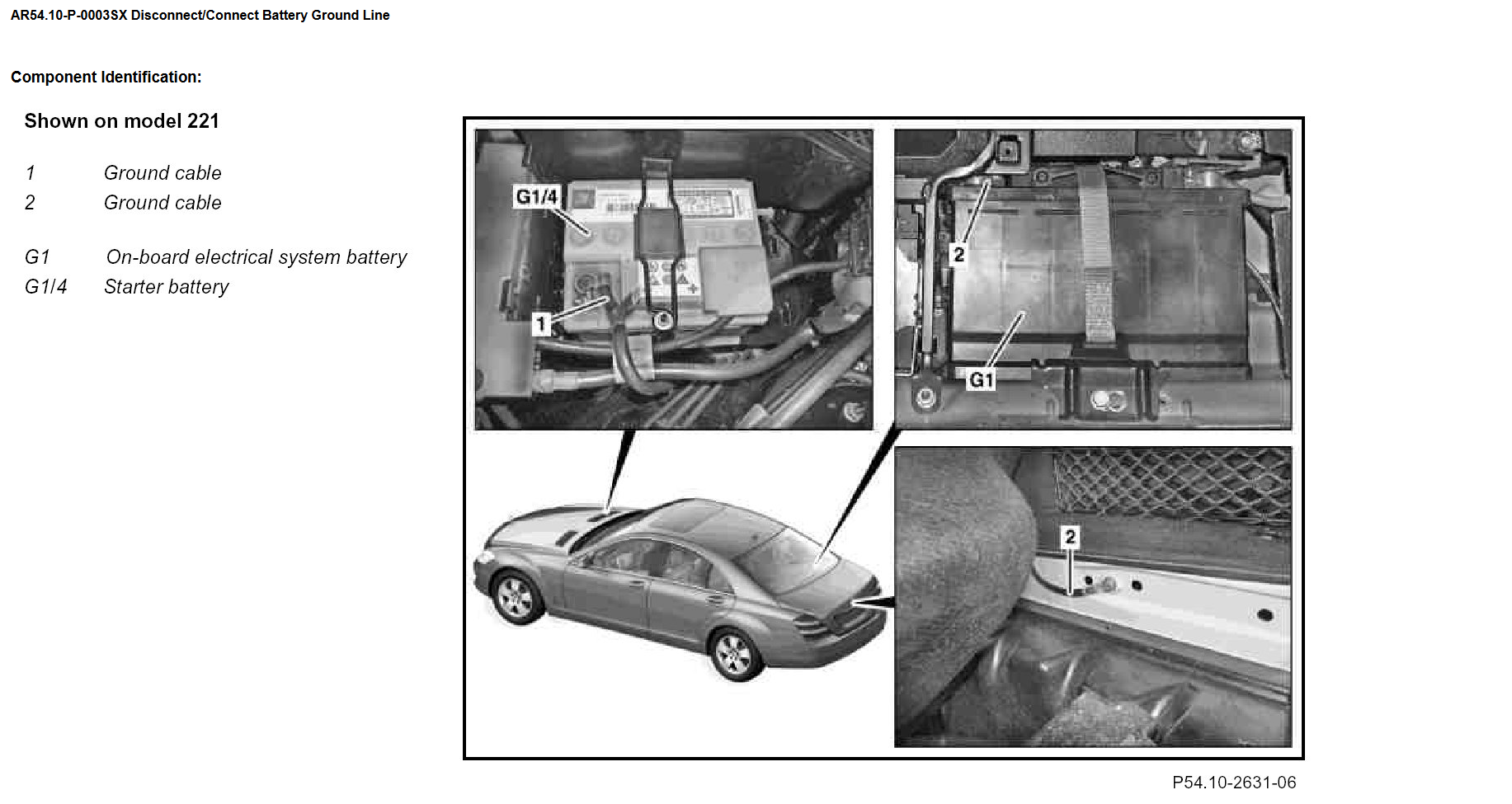 AR54.10-P-0003SX Disconnect/Connect Battery Ground Line

Component Identification:

Shown on model 221

1 Ground cable
2 Ground cable

G1 On-board electrical system battery
G1/4 Starter battery

G1/4

1

2

G1

2

P54.10-2631-06