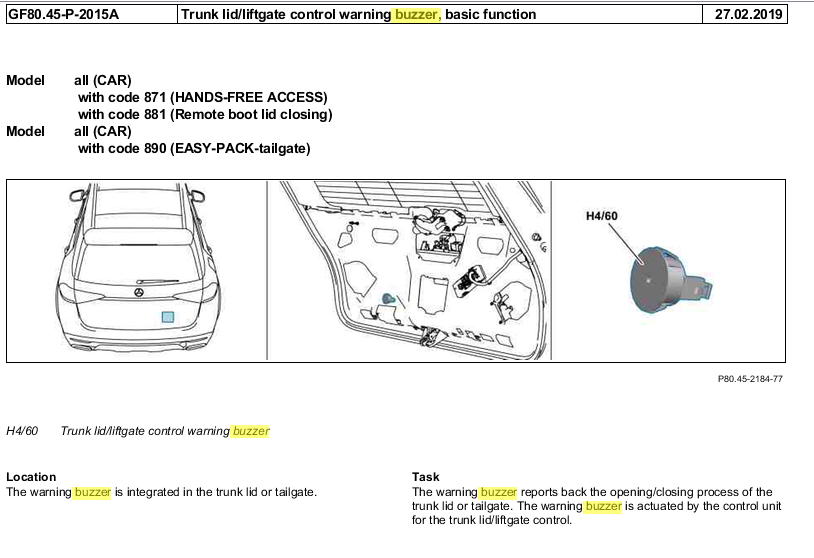 | GF80.45-P-2015A | Trunk lid/liftgate control warning buzzer, basic function | 27.02.2019 |
|---|---|---|

Model all (CAR)
with code 871 (HANDS-FREE ACCESS)
with code 881 (Remote boot lid closing)
Model all (CAR)
with code 890 (EASY-PACK-tailgate)

H4/60

P80.45-2184-77

H4/60 Trunk lid/liftgate control warning buzzer

Location
The warning buzzer is integrated in the trunk lid or tailgate.

Task
The warning buzzer reports back the opening/closing process of the trunk lid or tailgate. The warning buzzer is actuated by the control unit for the trunk lid/liftgate control.