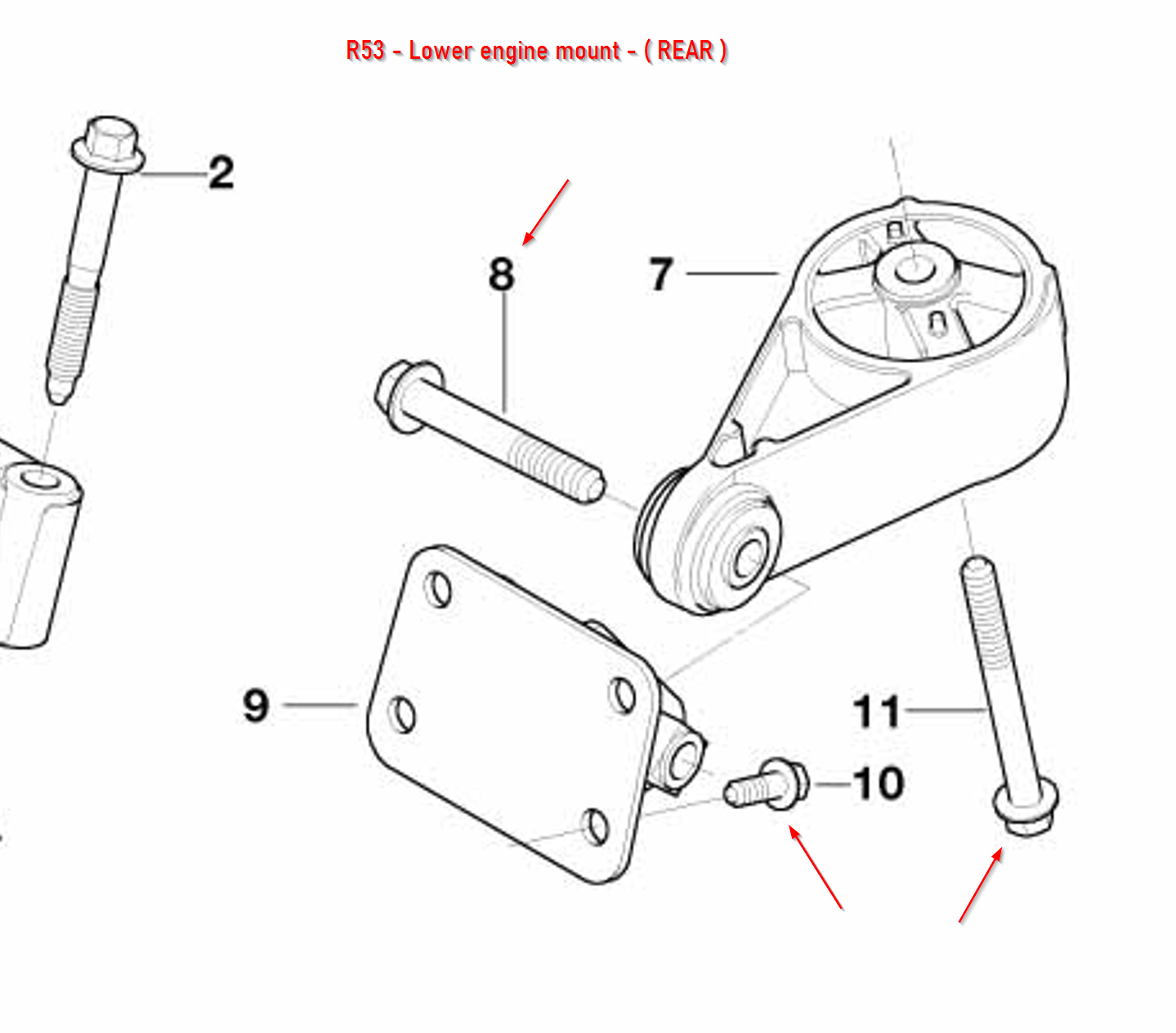 R53 - Lower engine mount - ( REAR )

2

8

7

9

11

10