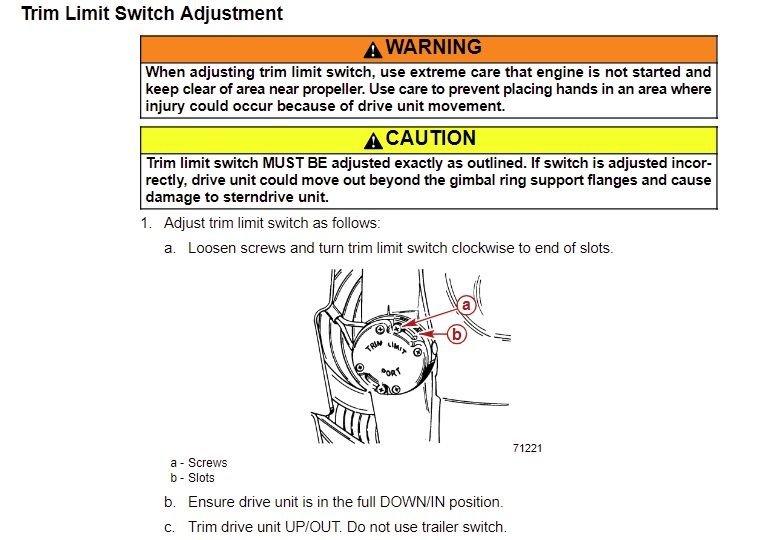 Trim Limit Switch Adjustment

WARNING

When adjusting trim limit switch, use extreme care that engine is not started and keep clear of area near propeller. Use care to prevent placing hands in an area where injury could occur because of drive unit movement.

CAUTION

Trim limit switch MUST BE adjusted exactly as outlined. If switch is adjusted incorrectly, drive unit could move out beyond the gimbal ring support flanges and cause damage to sterndrive unit.

1. Adjust trim limit switch as follows:

a. Loosen screws and turn trim limit switch clockwise to end of slots.

a

b

TRIM LIMIT

PORT

71221

a - Screws
b - Slots

b. Ensure drive unit is in the full DOWN/IN position.

c. Trim drive unit UP/OUT. Do not use trailer switch.