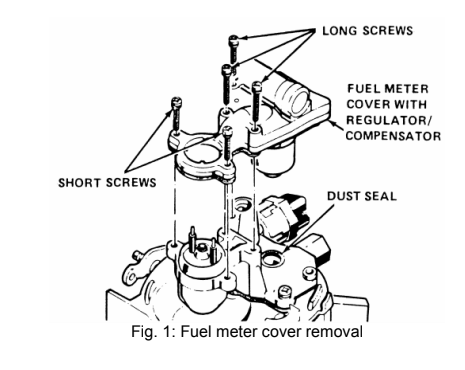 LONG SCREWS

FUEL METER COVER WITH REGULATOR/ COMPENSATOR

SHORT SCREWS

DUST SEAL

Fig. 1: Fuel meter cover removal