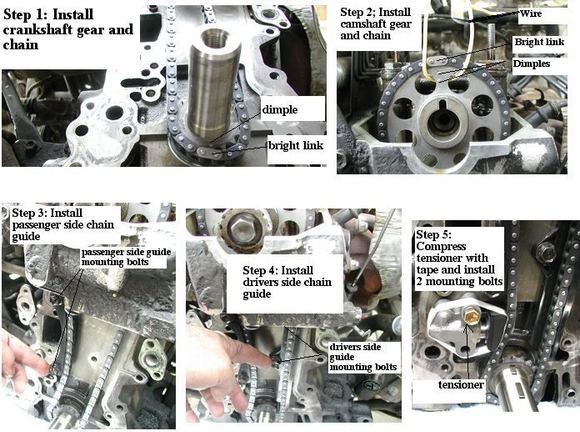 Step 1: Install crankshaft gear and chain

dimple

bright link

Step 2; Install camshaft gear and chain

Wire

Bright link

Dimples

Step 3: Install passenger side chain guide

passenger side guide mounting bolts

Step 4: Install drivers side chain guide

drivers side guide mounting bolts

Step 5: Compress tensioner with tape and install 2 mounting bolts

tensioner